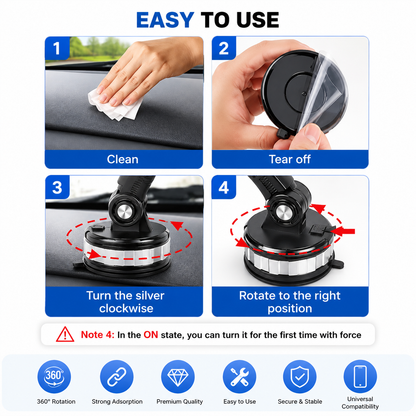 EASY TO USE

1

Clean

2

Tear off

3

Turn the silver clockwise

4

Rotate to the right position

Note 4: In the ON state, you can turn it for the first time with force

360°

360° Rotation

Strong Adsorption

Premium Quality

Easy to Use

Secure & Stable

Universal Compatibility